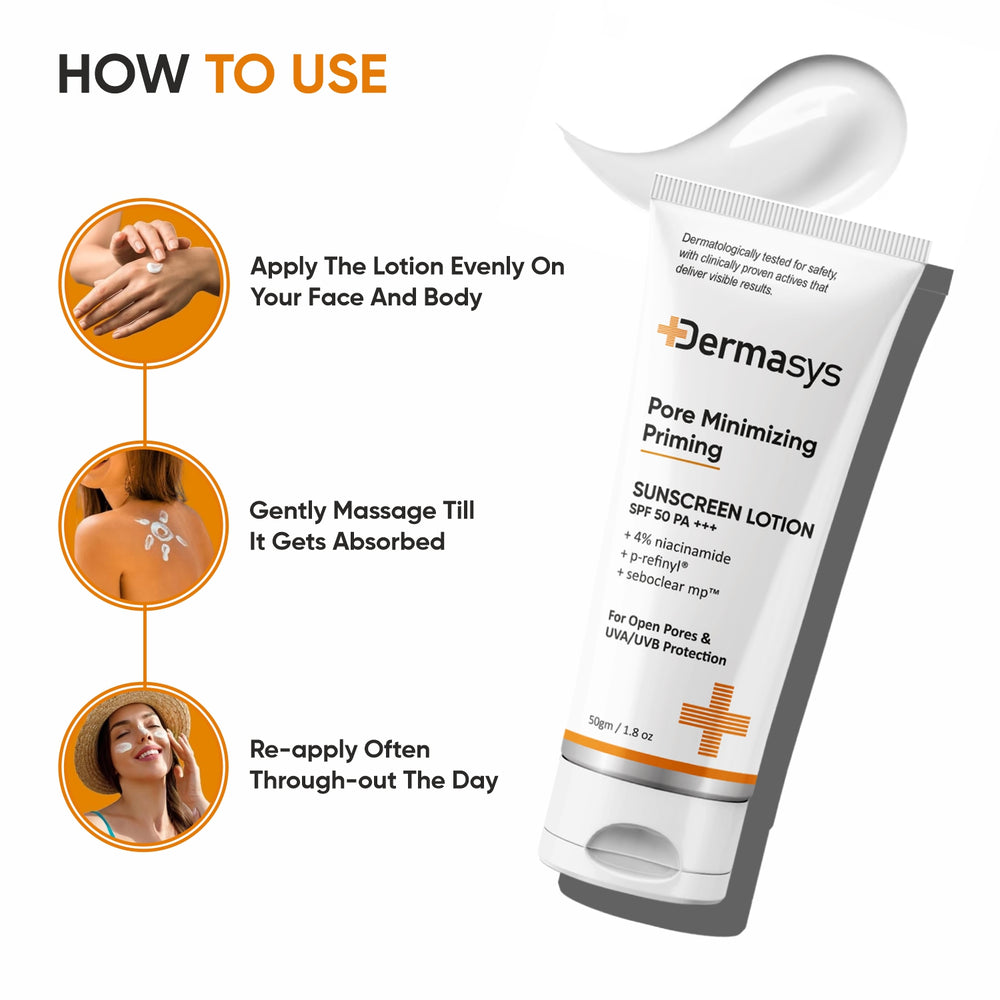 HOW TO USE

Apply The Lotion Evenly On Your Face And Body

Gently Massage Till It Gets Absorbed

Re-apply Often Through-out The Day

Dermatologically tested for safety, with clinically proven actives that deliver visible results.

Dermasys

Pore Minimizing Priming

SUNSCREEN LOTION
SPF 50 PA +++
+ 4% niacinamide
+ p-refinyl®
+ seboclear mp™

For Open Pores & UVA/UVB Protection

50gm / 1.8 oz