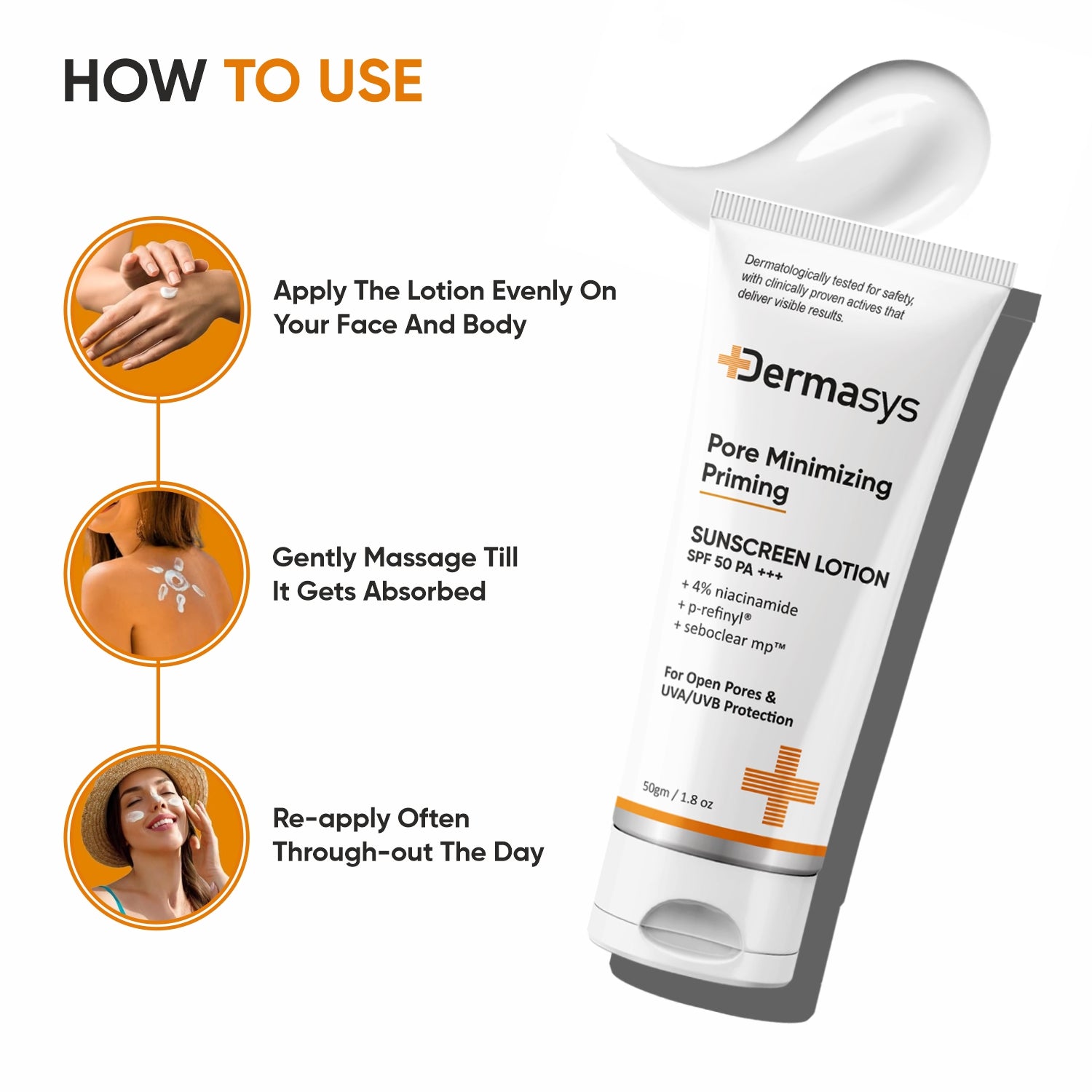 HOW TO USE

Apply The Lotion Evenly On Your Face And Body

Gently Massage Till It Gets Absorbed

Re-apply Often Through-out The Day

Dermatologically tested for safety, with clinically proven actives that deliver visible results.

Dermasys

Pore Minimizing Priming

SUNSCREEN LOTION
SPF 50 PA +++

+ 4% niacinamide
+ p-refinyl®
+ seboclear mp™

For Open Pores & UVA/UVB Protection

50gm / 1.8 oz