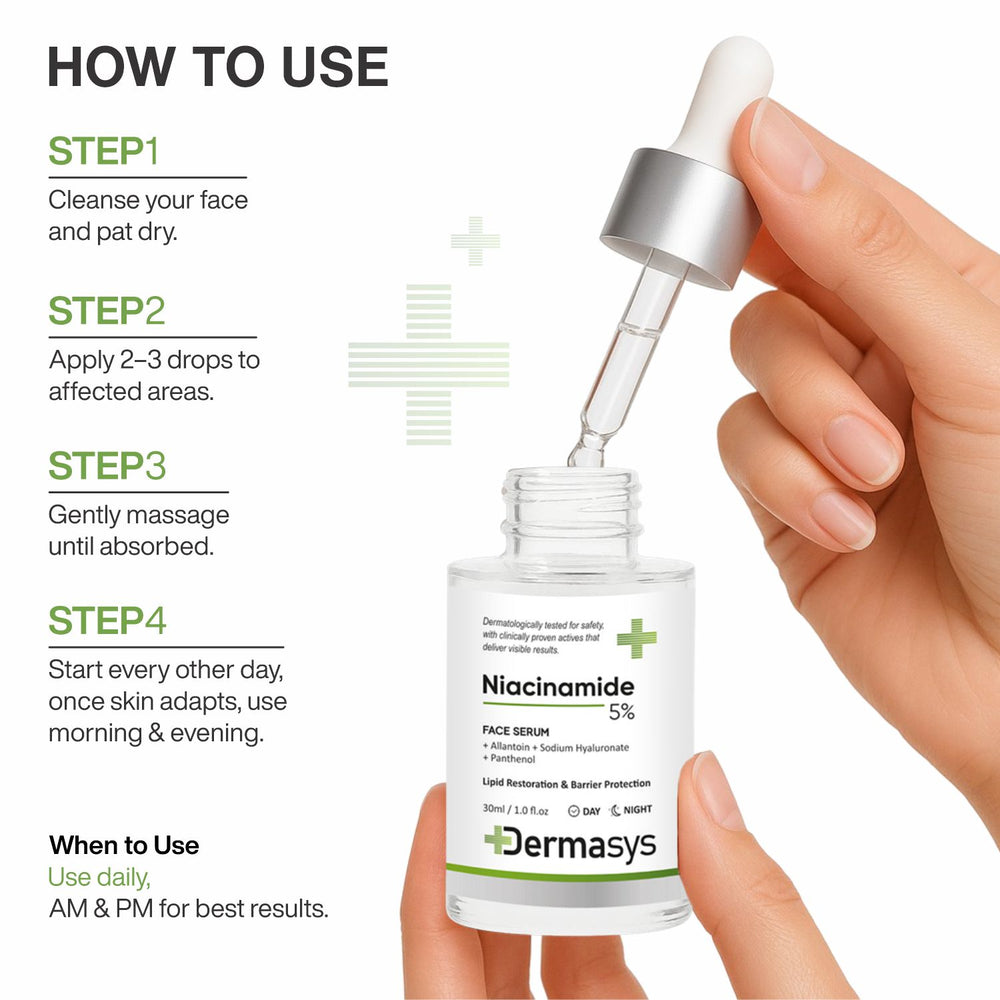 HOW TO USE

STEP1
Cleanse your face and pat dry.

STEP2
Apply 2–3 drops to affected areas.

STEP3
Gently massage until absorbed.

STEP4
Start every other day, once skin adapts, use morning & evening.

When to Use
Use daily,
AM & PM for best results.

Dermatologically tested for safety, with clinically proven actives that deliver visible results.

Niacinamide 5%

FACE SERUM
+ Allantoin + Sodium Hyaluronate + Panthenol

Lipid Restoration & Barrier Protection

30ml / 1.0 fl.oz DAY NIGHT

Dermasys